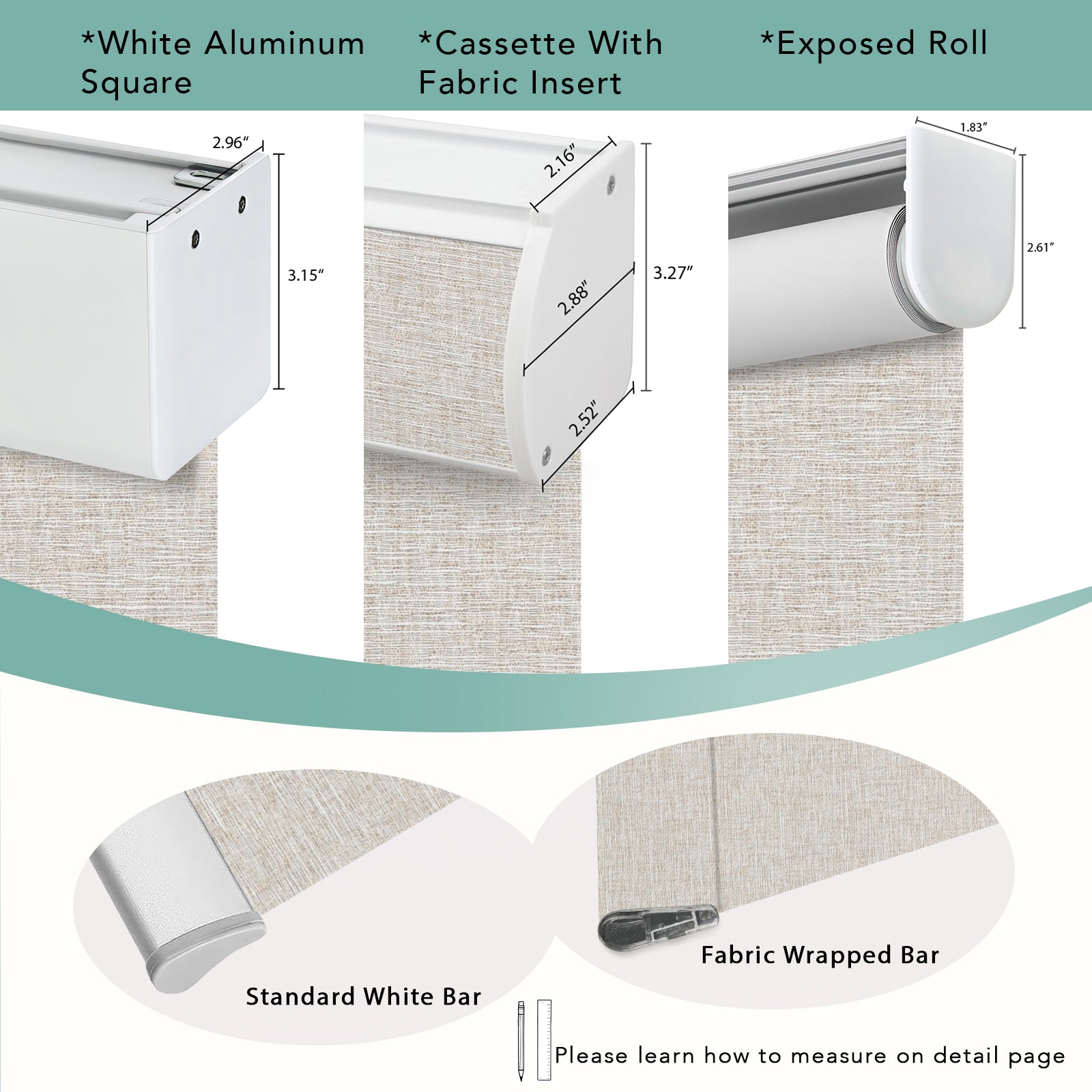 *White Aluminum Square

*Cassette With Fabric Insert

*Exposed Roll

2.96″

3.15″

2.16″

2.88″

3.27″

2.52″

1.83″

2.61″

Standard White Bar

Fabric Wrapped Bar

Please learn how to measure on detail page