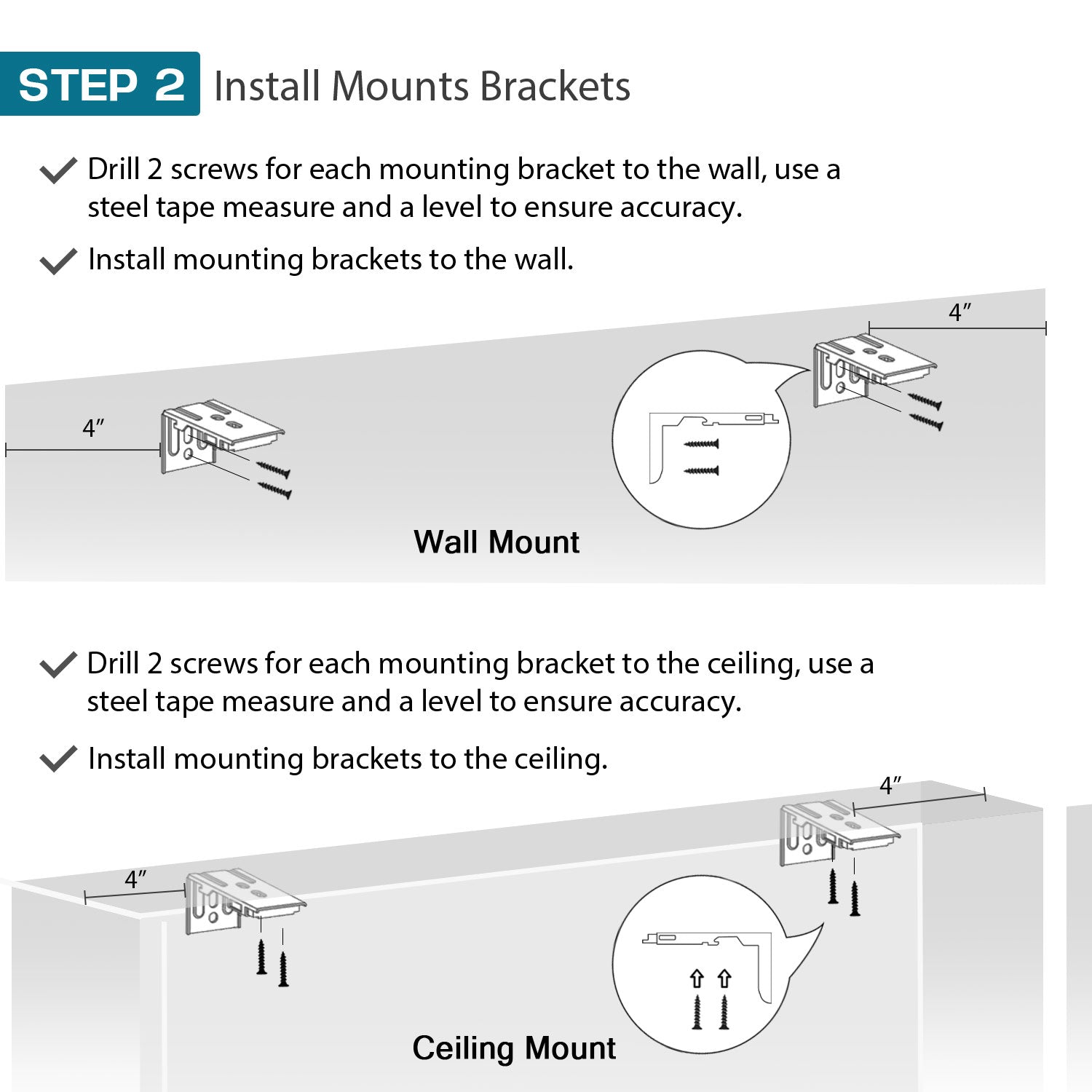 STEP 2 Install Mounts Brackets

Drill 2 screws for each mounting bracket to the wall, use a steel tape measure and a level to ensure accuracy.

Install mounting brackets to the wall.

4″

4″

Wall Mount

Drill 2 screws for each mounting bracket to the ceiling, use a steel tape measure and a level to ensure accuracy.

Install mounting brackets to the ceiling.

4″

4″

Ceiling Mount