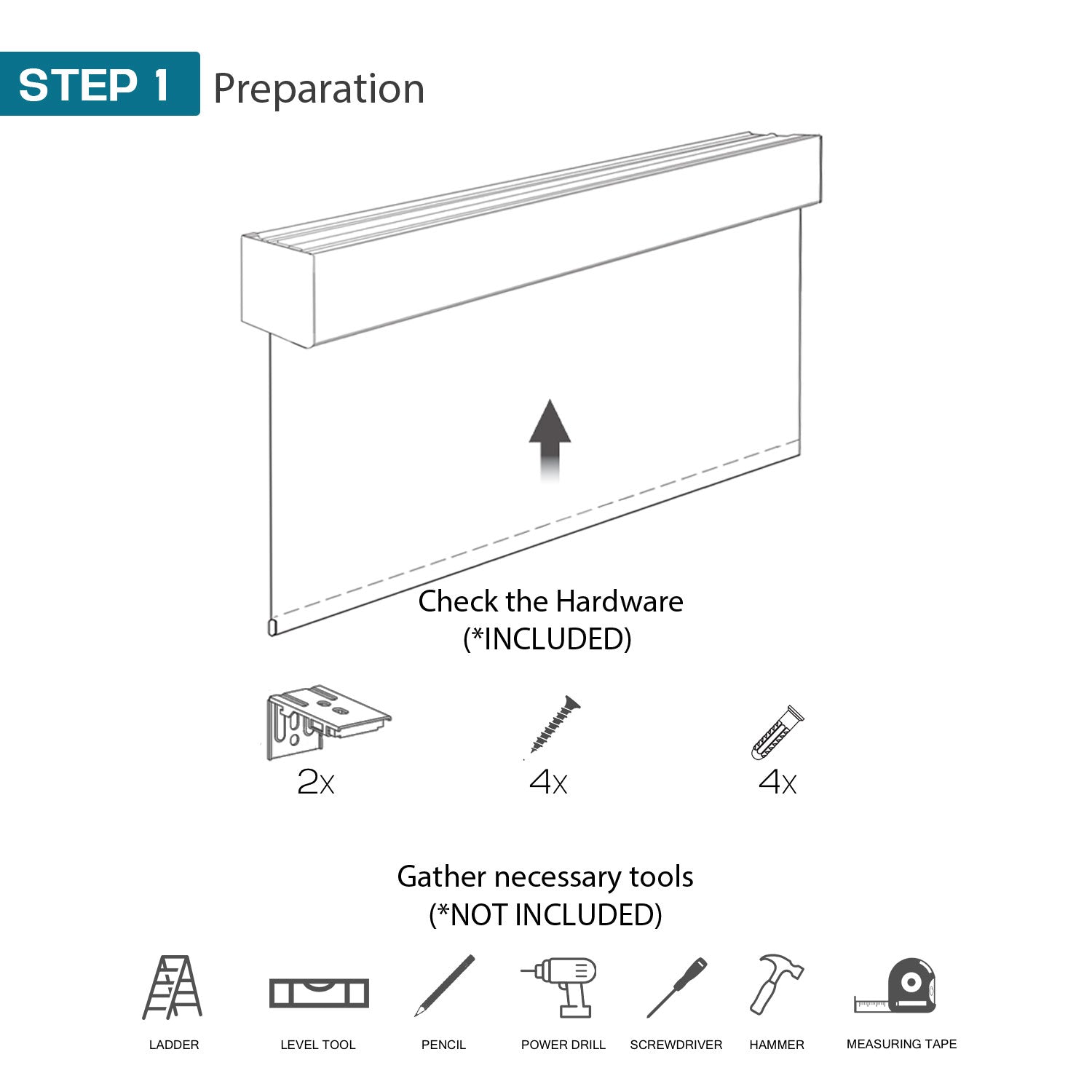 STEP 1 Preparation

Check the Hardware
(*INCLUDED)

2x

4x

4x

Gather necessary tools
(*NOT INCLUDED)

LADDER

LEVEL TOOL

PENCIL

POWER DRILL

SCREWDRIVER

HAMMER

MEASURING TAPE