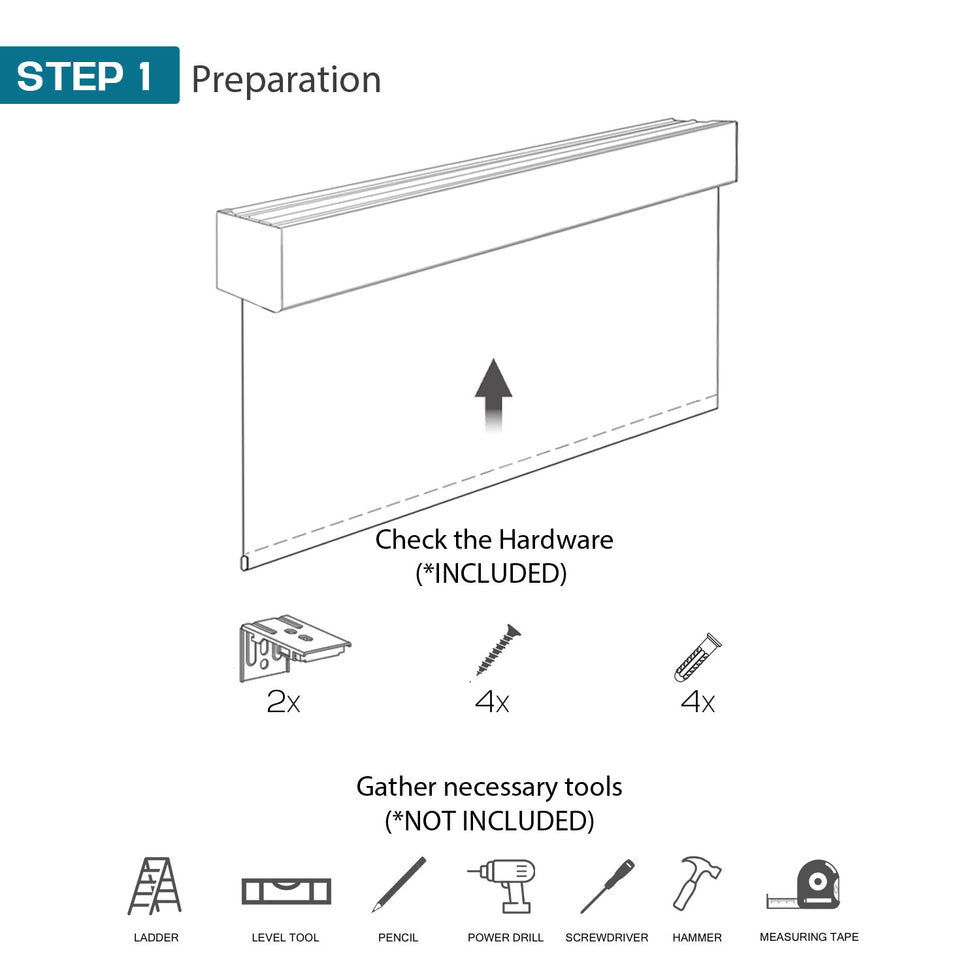 STEP 1 Preparation

Check the Hardware
(*INCLUDED)

2x

4x

4x

Gather necessary tools
(*NOT INCLUDED)

LADDER

LEVEL TOOL

PENCIL

POWER DRILL

SCREWDRIVER

HAMMER

MEASURING TAPE